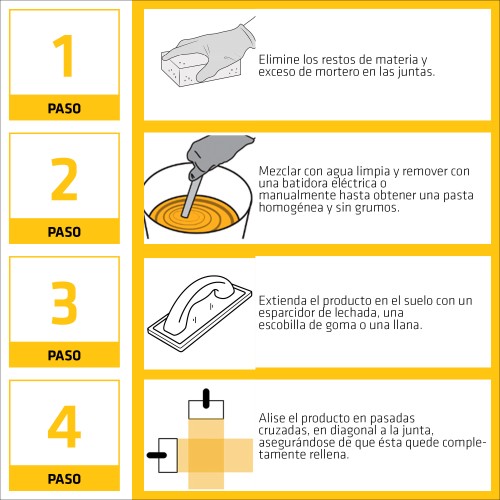 1
PASO

Elimine los restos de materia y exceso de mortero en las juntas.

2
PASO

Mezclar con agua limpia y remover con una batidora eléctrica o manualmente hasta obtener una pasta homogénea y sin grumos.

3
PASO

Extienda el producto en el suelo con un esparcidor de lechada, una escobilla de goma o una llana.

4
PASO

Alise el producto en pasadas cruzadas, en diagonal a la junta, asegurándose de que ésta quede completamente rellena.